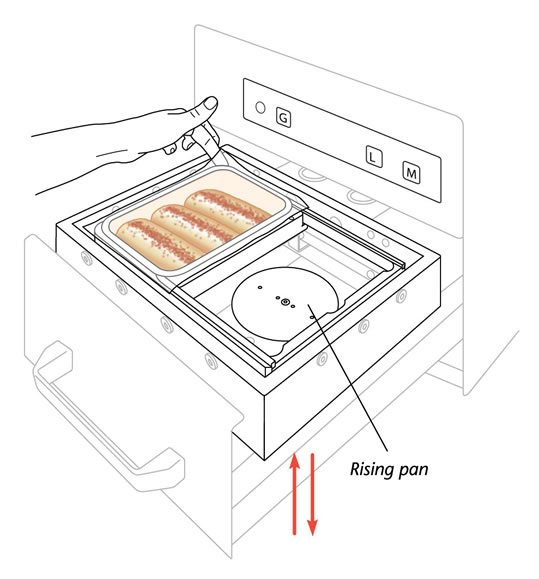 G
L
M
Rising pan