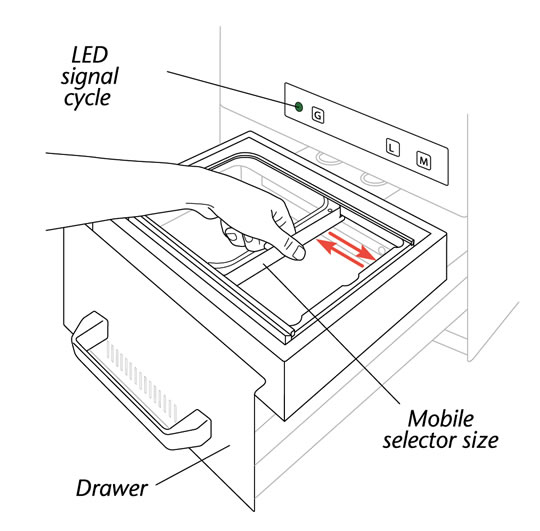 LED signal cycle

G

L

M

Mobile selector size

Drawer